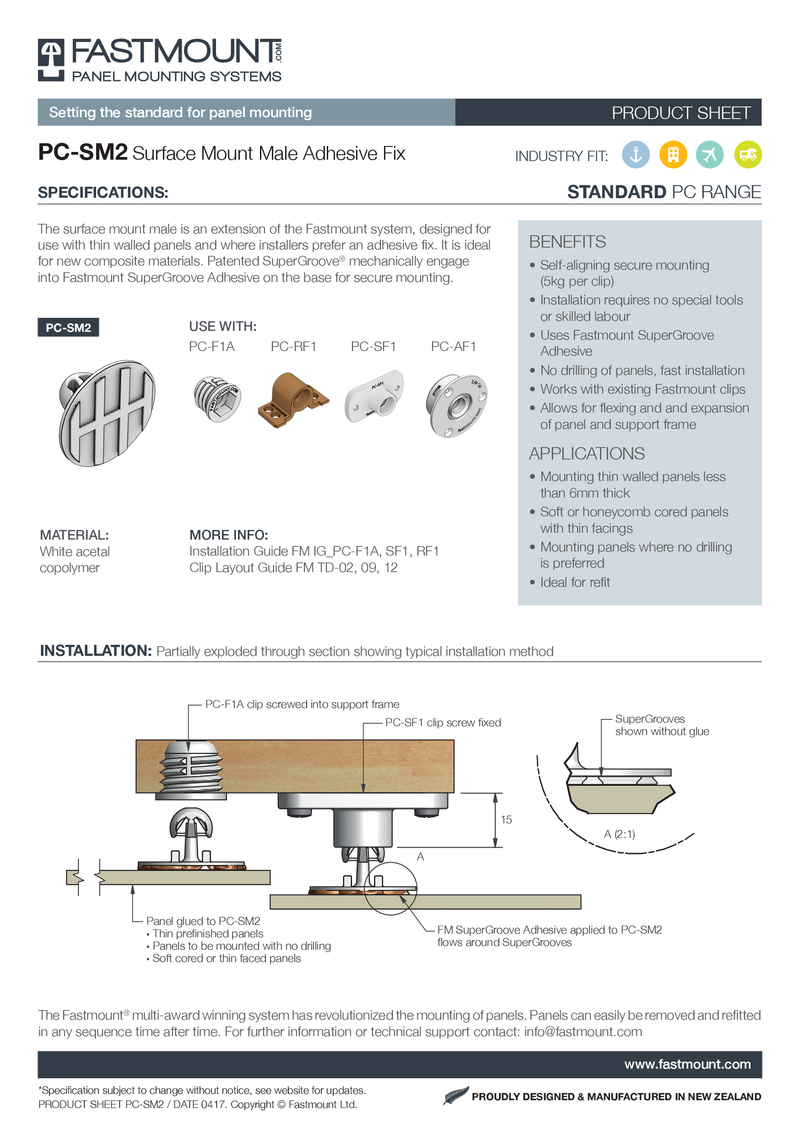 FASTMOUNT .COM
PANEL MOUNTING SYSTEMS

Setting the standard for panel mounting

PRODUCT SHEET

PC-SM2 Surface Mount Male Adhesive Fix

INDUSTRY FIT:

SPECIFICATIONS:

STANDARD PC RANGE

The surface mount male is an extension of the Fastmount system, designed for use with thin walled panels and where installers prefer an adhesive fix. It is ideal for new composite materials. Patented SuperGroove® mechanically engage into Fastmount SuperGroove Adhesive on the base for secure mounting.

PC-SM2

USE WITH:
PC-F1A PC-RF1 PC-SF1 PC-AF1

MATERIAL:
White acetal copolymer

MORE INFO:
Installation Guide FM IG_PC-F1A, SF1, RF1
Clip Layout Guide FM TD-02, 09, 12

BENEFITS
• Self-aligning secure mounting (5kg per clip)
• Installation requires no special tools or skilled labour
• Uses Fastmount SuperGroove Adhesive
• No drilling of panels, fast installation
• Works with existing Fastmount clips
• Allows for flexing and and expansion of panel and support frame

APPLICATIONS
• Mounting thin walled panels less than 6mm thick
• Soft or honeycomb cored panels with thin facings
• Mounting panels where no drilling is preferred
• Ideal for refit

INSTALLATION: Partially exploded through section showing typical installation method

PC-F1A clip screwed into support frame
PC-SF1 clip screw fixed
SuperGrooves shown without glue
15
A
A (2:1)
Panel glued to PC-SM2
• Thin prefinished panels
• Panels to be mounted with no drilling
• Soft cored or thin faced panels
FM SuperGroove Adhesive applied to PC-SM2 flows around SuperGrooves

The Fastmount® multi-award winning system has revolutionized the mounting of panels. Panels can easily be removed and refitted in any sequence time after time. For further information or technical support contact: info@fastmount.com

www.fastmount.com

*Specification subject to change without notice, see website for updates.
PRODUCT SHEET PC-SM2 / DATE 0417. Copyright © Fastmount Ltd.

PROUDLY DESIGNED & MANUFACTURED IN NEW ZEALAND