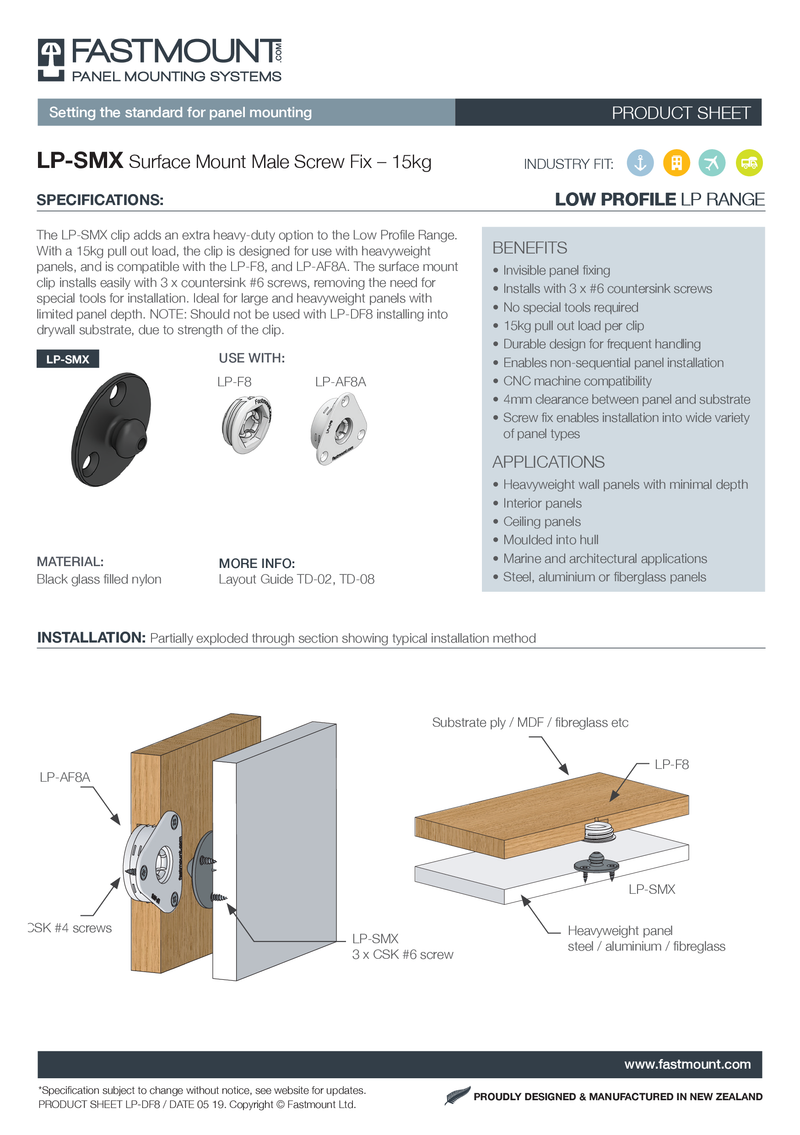 FASTMOUNT .COM
PANEL MOUNTING SYSTEMS

Setting the standard for panel mounting

PRODUCT SHEET

LP-SMX Surface Mount Male Screw Fix – 15kg

INDUSTRY FIT:

SPECIFICATIONS:

LOW PROFILE LP RANGE

The LP-SMX clip adds an extra heavy-duty option to the Low Profile Range. With a 15kg pull out load, the clip is designed for use with heavyweight panels, and is compatible with the LP-F8, and LP-AF8A. The surface mount clip installs easily with 3 x countersink #6 screws, removing the need for special tools for installation. Ideal for large and heavyweight panels with limited panel depth. NOTE: Should not be used with LP-DF8 installing into drywall substrate, due to strength of the clip.

LP-SMX

USE WITH:

LP-F8

LP-AF8A

MATERIAL:
Black glass filled nylon

MORE INFO:
Layout Guide TD-02, TD-08

BENEFITS
• Invisible panel fixing
• Installs with 3 x #6 countersink screws
• No special tools required
• 15kg pull out load per clip
• Durable design for frequent handling
• Enables non-sequential panel installation
• CNC machine compatibility
• 4mm clearance between panel and substrate
• Screw fix enables installation into wide variety of panel types

APPLICATIONS
• Heavyweight wall panels with minimal depth
• Interior panels
• Ceiling panels
• Moulded into hull
• Marine and architectural applications
• Steel, aluminium or fiberglass panels

INSTALLATION: Partially exploded through section showing typical installation method

LP-AF8A

CSK #4 screws

LP-SMX
3 x CSK #6 screw

Substrate ply / MDF / fibreglass etc

LP-F8

LP-SMX

Heavyweight panel
steel / aluminium / fibreglass

www.fastmount.com

*Specification subject to change without notice, see website for updates.
PRODUCT SHEET LP-DF8 / DATE 05 19. Copyright © Fastmount Ltd.

PROUDLY DESIGNED & MANUFACTURED IN NEW ZEALAND